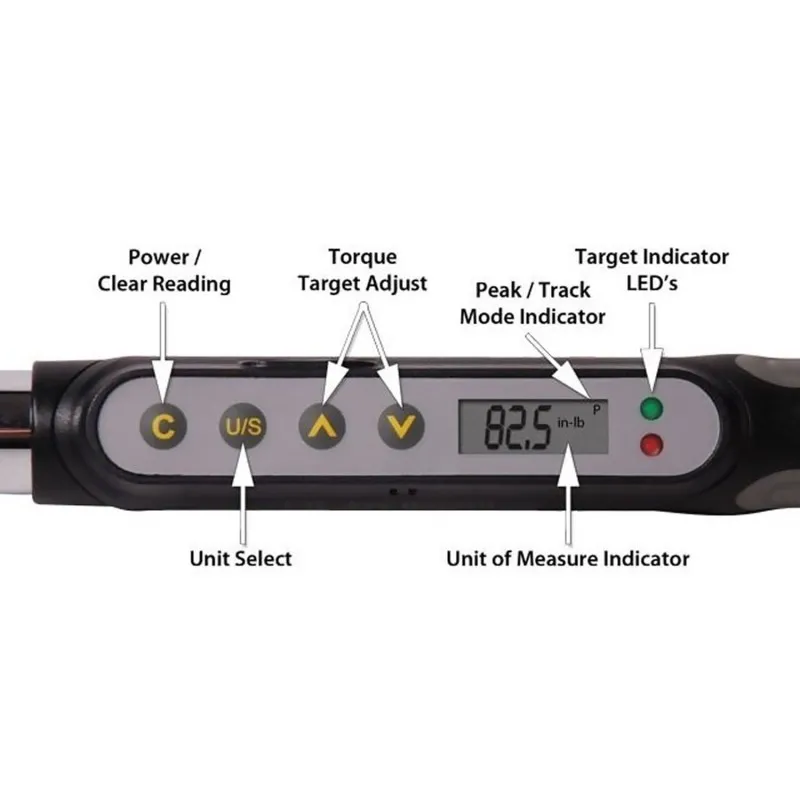 Power /
Clear Reading

Torque
Target Adjust

Peak / Track
Mode Indicator

Target Indicator
LED's

C

U/S

82.5 in-lb P

Unit Select

Unit of Measure Indicator